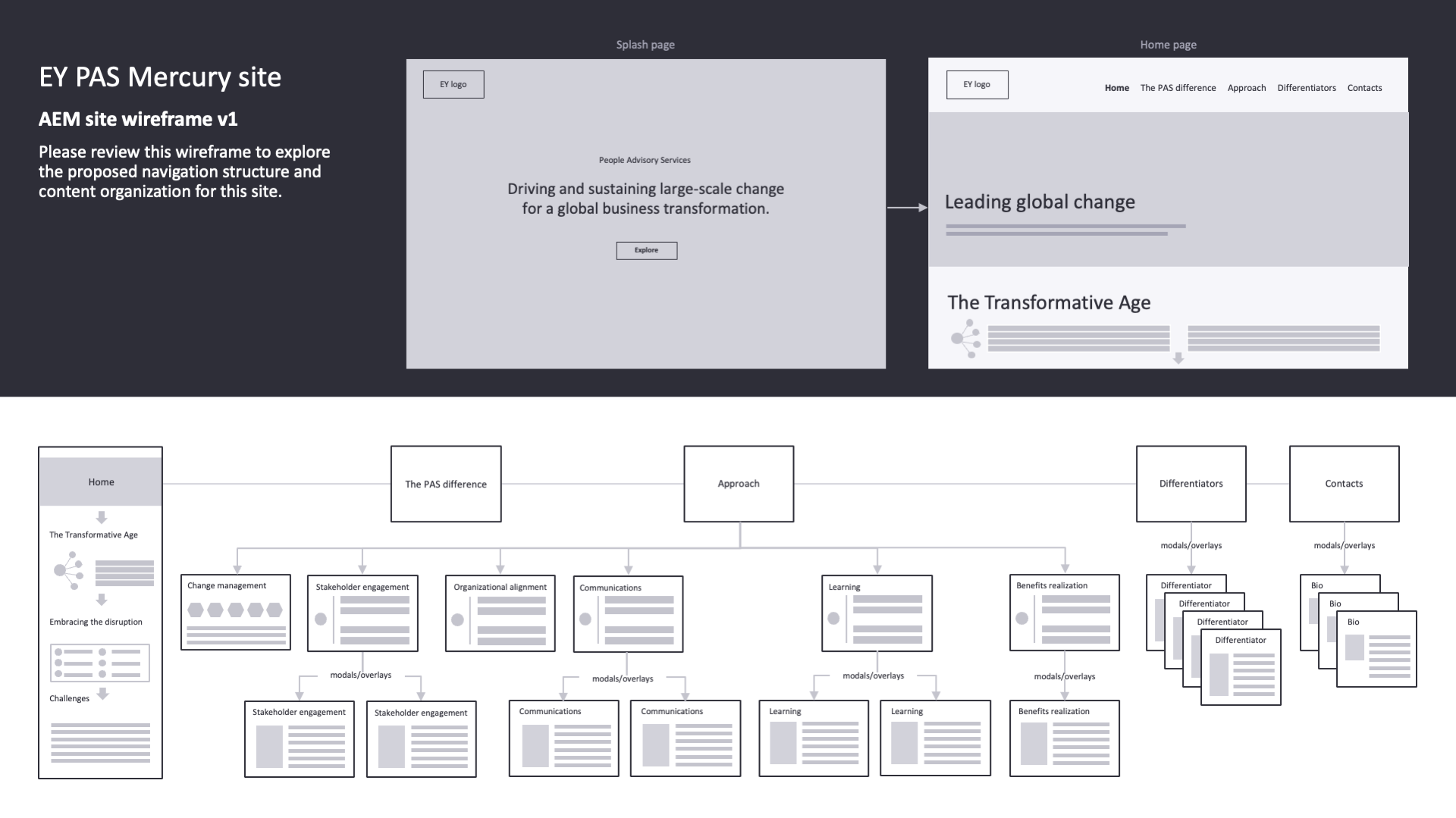 EY PAS Mercury site

AEM site wireframe v1

Please review this wireframe to explore the proposed navigation structure and content organization for this site.

Splash page

EY logo

People Advisory Services

Driving and sustaining large-scale change for a global business transformation.

Explore

Home page

EY logo

Home The PAS difference Approach Differentiators Contacts

Leading global change

The Transformative Age

Home

The Transformative Age

Embracing the disruption

Challenges

The PAS difference

Approach

Differentiators

Contacts

Change management

Stakeholder engagement

Organizational alignment

Communications

Learning

Benefits realization

modals/overlays

Stakeholder engagement

Stakeholder engagement

modals/overlays

Communications

Communications

modals/overlays

Learning

Learning

modals/overlays

Benefits realization

modals/overlays

Differentiator

Differentiator

Differentiator

Differentiator

modals/overlays

Bio

Bio

Bio